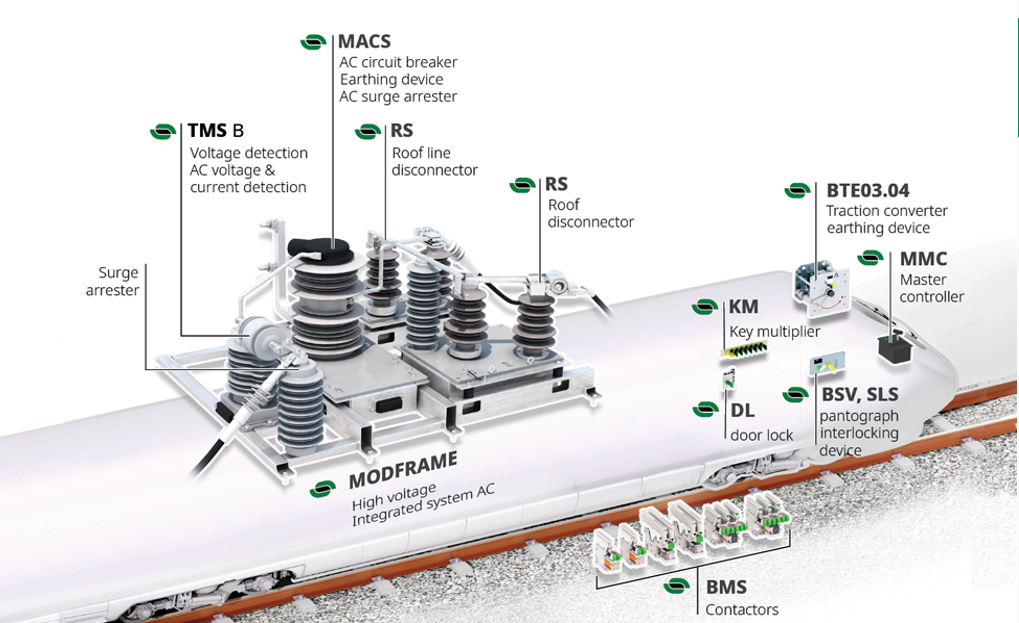 MACS
AC circuit breaker
Earthing device
AC surge arrester

TMS B
Voltage detection
AC voltage & current detection

RS
Roof line disconnector

RS
Roof disconnector

BTE03.04
Traction converter earthing device

MMC
Master controller

Surge arrester

KM
Key multiplier

DL
door lock

BSV, SLS
pantograph interlocking device

MODFRAME
High voltage
Integrated system AC

BMS
Contactors