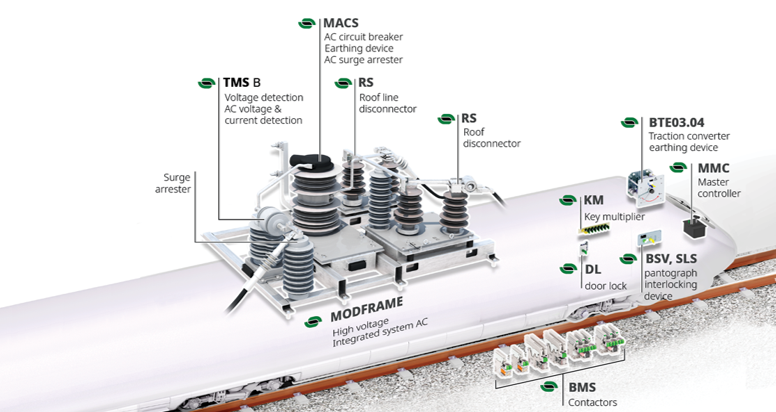 MACS
AC circuit breaker
Earthing device
AC surge arrester

TMS B
Voltage detection
AC voltage & current detection

RS
Roof line disconnector

RS
Roof disconnector

BTE03.04
Traction converter earthing device

MMC
Master controller

Surge arrester

KM
Key multiplier

DL
door lock

BSV, SLS
pantograph interlocking device

MODFRAME
High voltage
Integrated system AC

BMS
Contactors